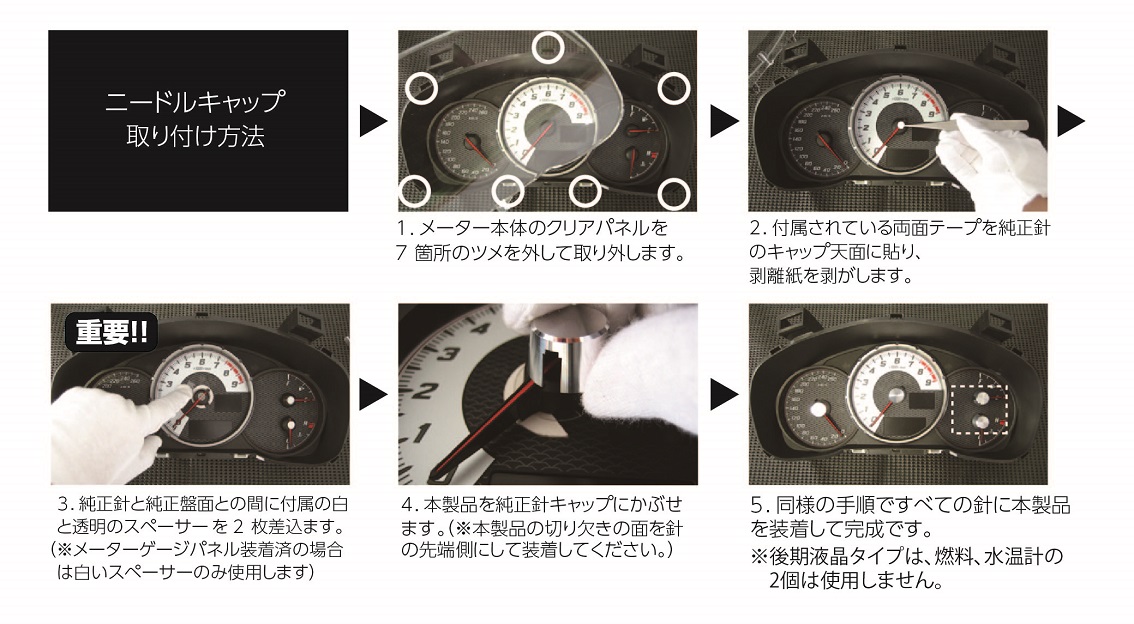 ニードルキャップ
取り付け方法

1. メーター本体のクリアパネルを7 箇所のツメを外して取り外します。

2. 付属されている両面テープを純正針のキャップ天面に貼り、剥離紙を剥がします。

重要!!

3. 純正針と純正盤面との間に付属の白と透明のスペーサーを 2 枚差込ます。
(※メーターゲージパネル装着済の場合は白いスペーサーのみ使用します)

4. 本製品を純正針キャップにかぶせます。(※本製品の切り欠きの面を針の先端側にして装着してください。)

5. 同様の手順ですべての針に本製品を装着して完成です。
※後期液晶タイプは、燃料、水温計の2個は使用しません。